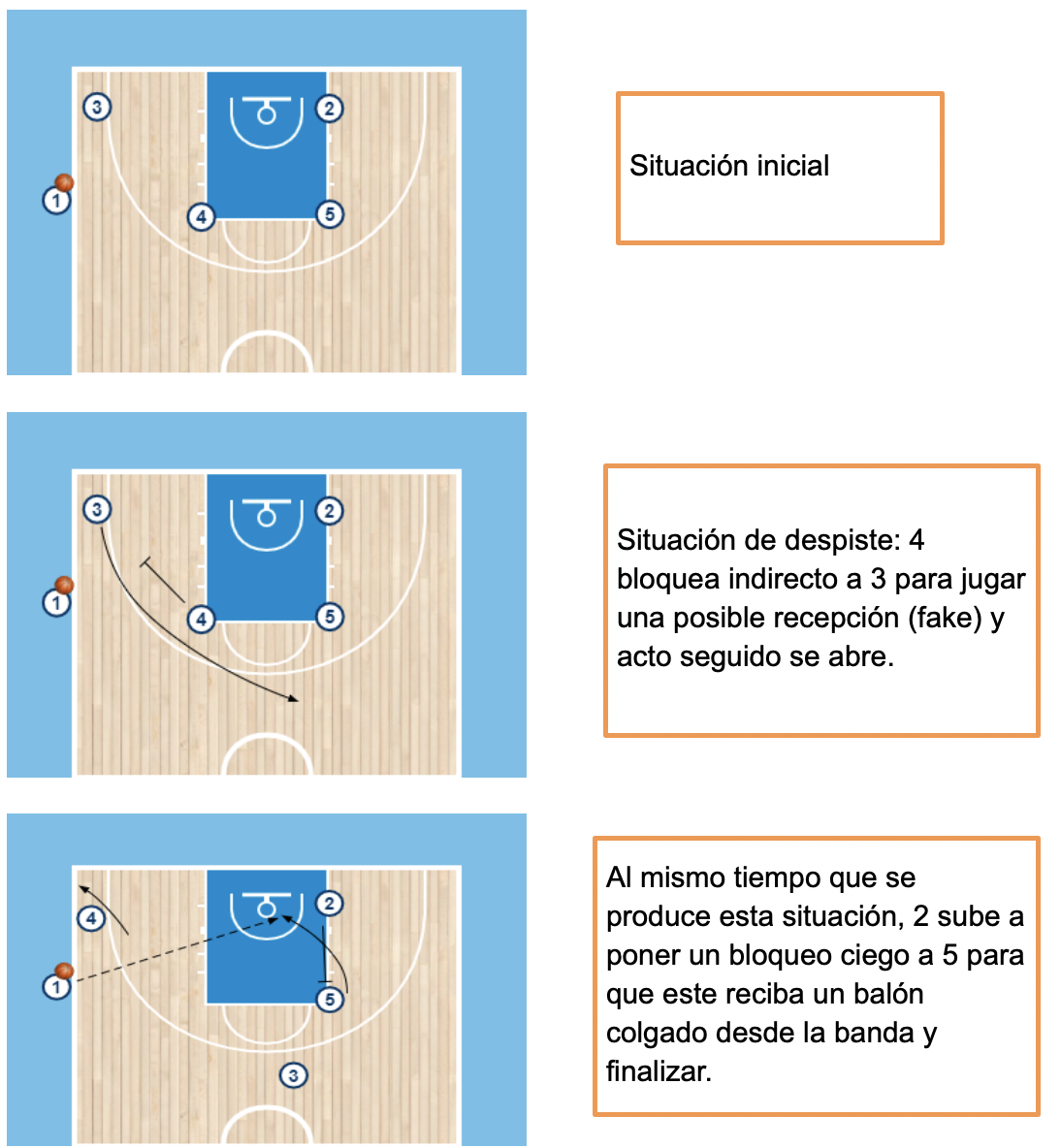 3
2
1
4
5

Situación inicial

3
2
1
4
5

Situación de despiste: 4 bloquea indirecto a 3 para jugar una posible recepción (fake) y acto seguido se abre.

4
2
1
5
3

Al mismo tiempo que se produce esta situación, 2 sube a poner un bloqueo ciego a 5 para que este reciba un balón colgado desde la banda y finalizar.