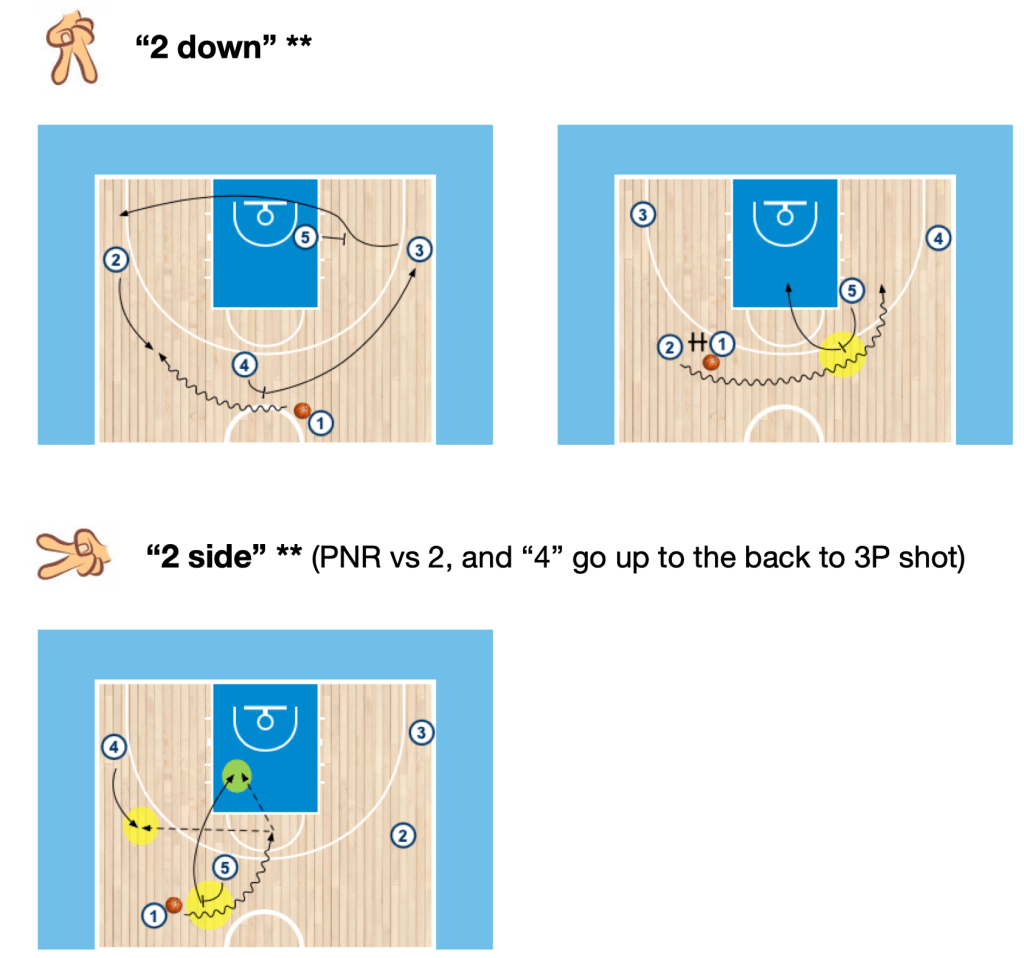 “2 down” **

2
5
3
4
1

3
4
5
2
1

“2 side” ** (PNR vs 2, and “4” go up to the back to 3P shot)

4
3
2
5
1